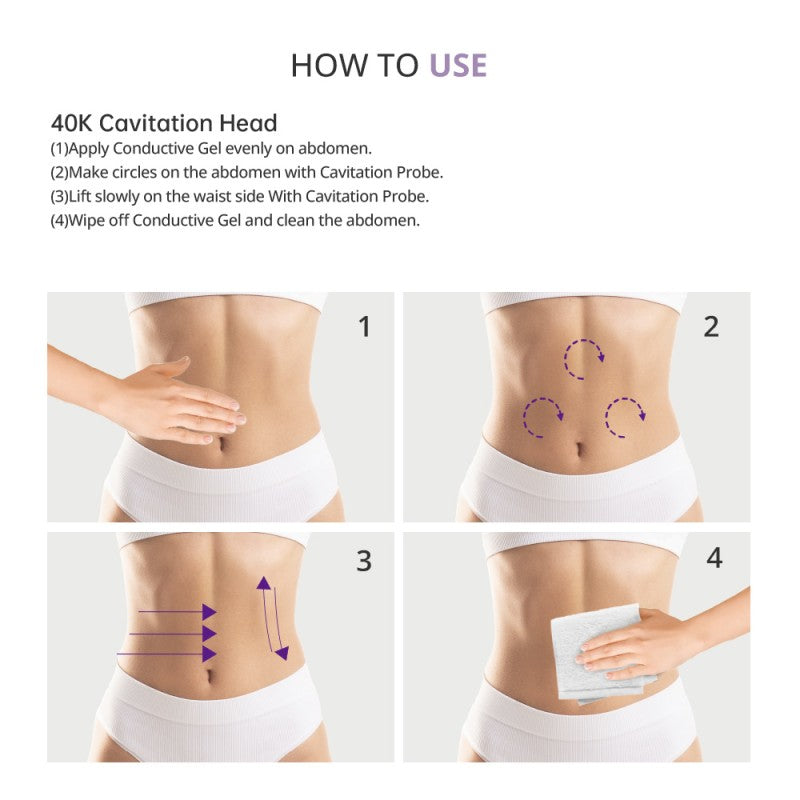 HOW TO USE

40K Cavitation Head
(1)Apply Conductive Gel evenly on abdomen.
(2)Make circles on the abdomen with Cavitation Probe.
(3)Lift slowly on the waist side With Cavitation Probe.
(4)Wipe off Conductive Gel and clean the abdomen.

1

2

3

4