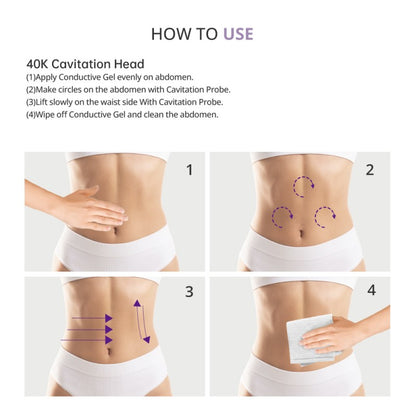 HOW TO USE

40K Cavitation Head
(1)Apply Conductive Gel evenly on abdomen.
(2)Make circles on the abdomen with Cavitation Probe.
(3)Lift slowly on the waist side With Cavitation Probe.
(4)Wipe off Conductive Gel and clean the abdomen.

1

2

3

4