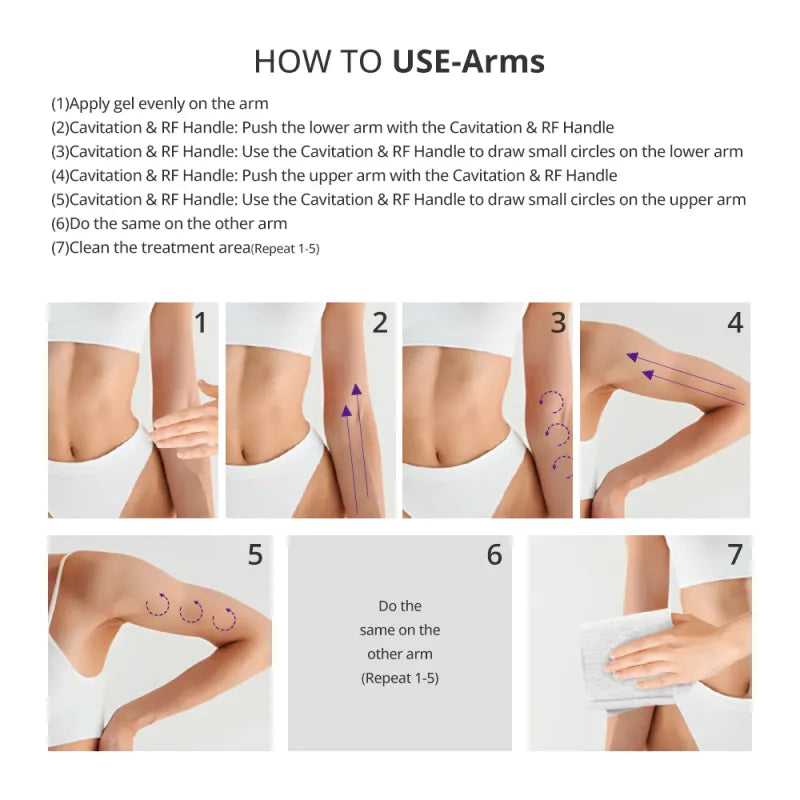 HOW TO USE-Arms

(1)Apply gel evenly on the arm
(2)Cavitation & RF Handle: Push the lower arm with the Cavitation & RF Handle
(3)Cavitation & RF Handle: Use the Cavitation & RF Handle to draw small circles on the lower arm
(4)Cavitation & RF Handle: Push the upper arm with the Cavitation & RF Handle
(5)Cavitation & RF Handle: Use the Cavitation & RF Handle to draw small circles on the upper arm
(6)Do the same on the other arm
(7)Clean the treatment area(Repeat 1-5)

1

2

3

4

5

6

Do the same on the other arm (Repeat 1-5)

7