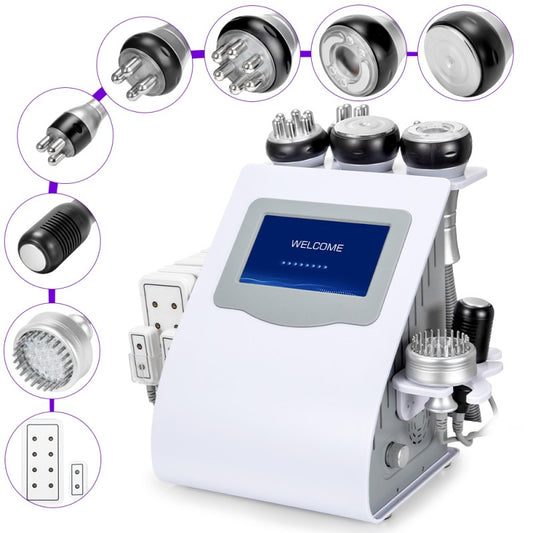 WELCOME