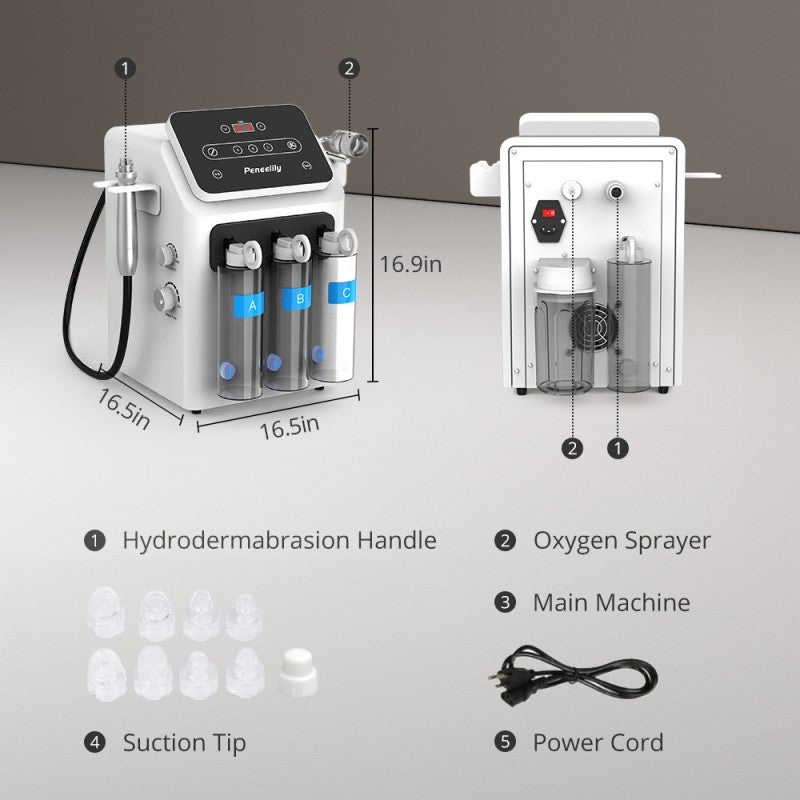 1
2
Peneelily
A
B
C
16.9in
16.5in
16.5in
2
1

1 Hydrodermabrasion Handle
2 Oxygen Sprayer
3 Main Machine
4 Suction Tip
5 Power Cord